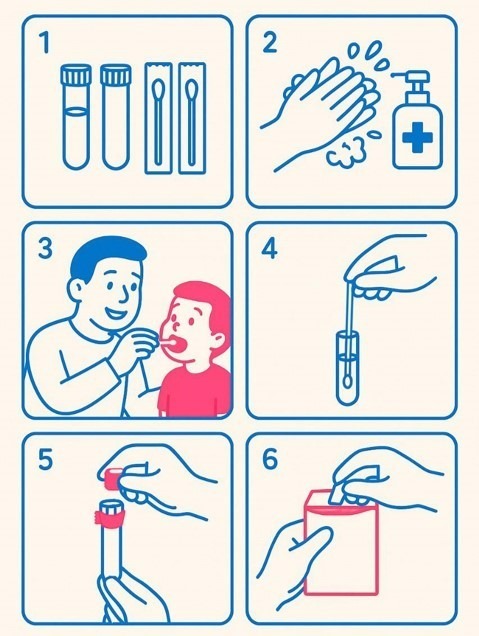 1

2

3

4

5

6